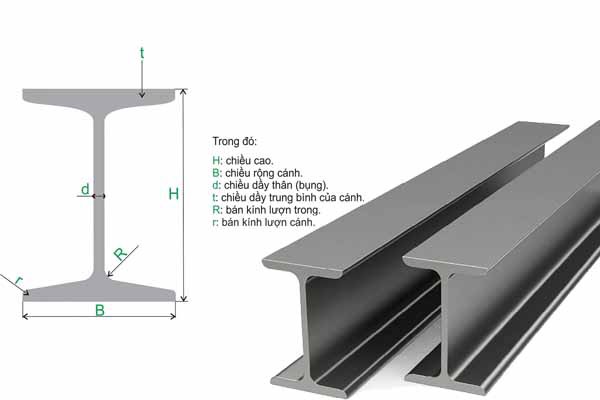 t

d

H

R

r

B

Trong đó:

H: chiều cao.
B: chiều rộng cánh.
d: chiều dầy thân (bụng).
t: chiều dầy trung bình của cánh.
R: bán kính lượn trong.
r: bán kính lượn cánh.